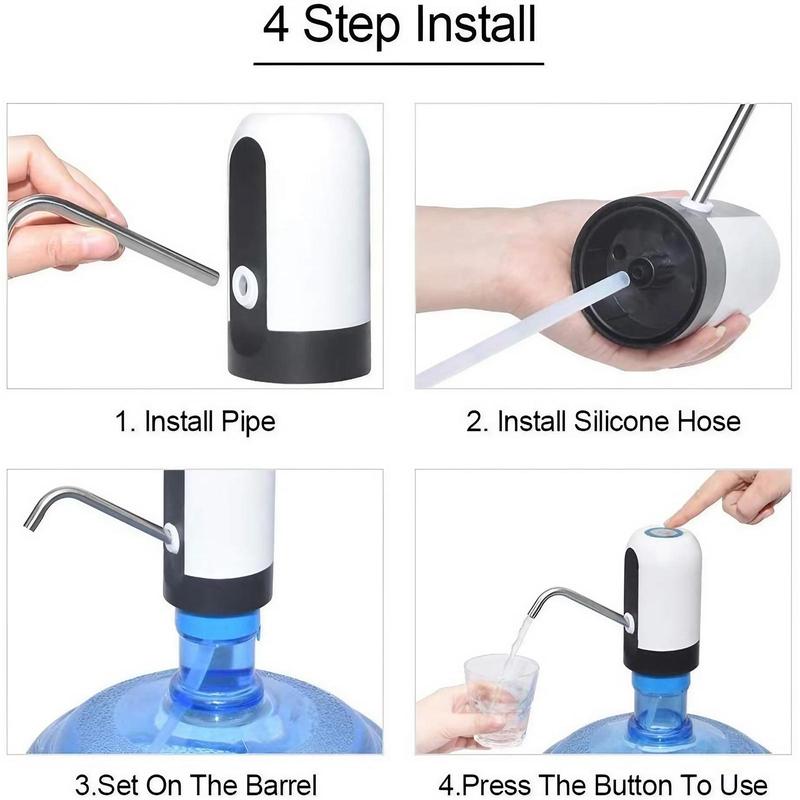 4 Step Install

1. Install Pipe

2. Install Silicone Hose

3.Set On The Barrel

4.Press The Button To Use