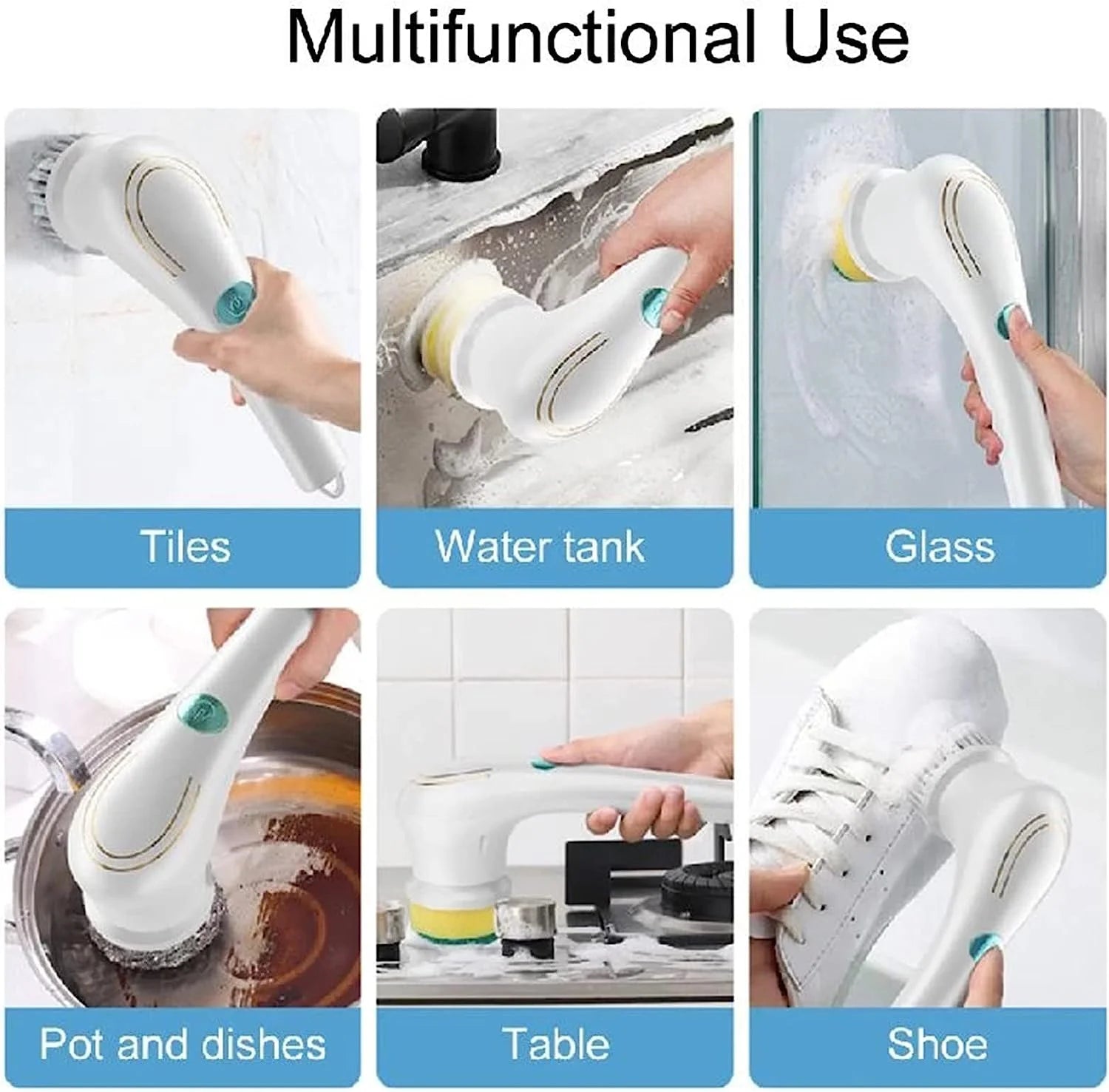 Multifunctional Use

Tiles

Water tank

Glass

Pot and dishes

Table

Shoe