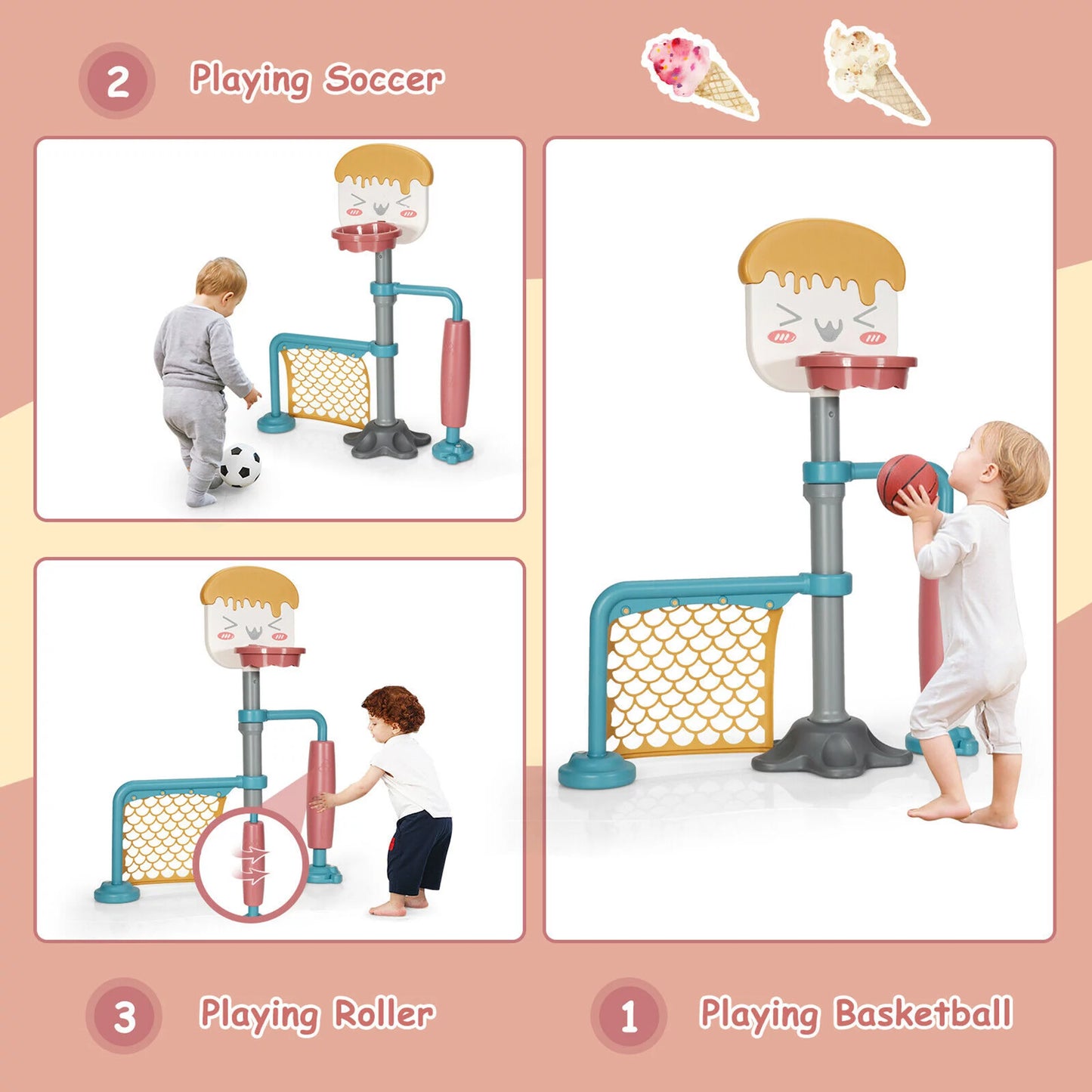 2 Playing Soccer

3 Playing Roller

1 Playing Basketball