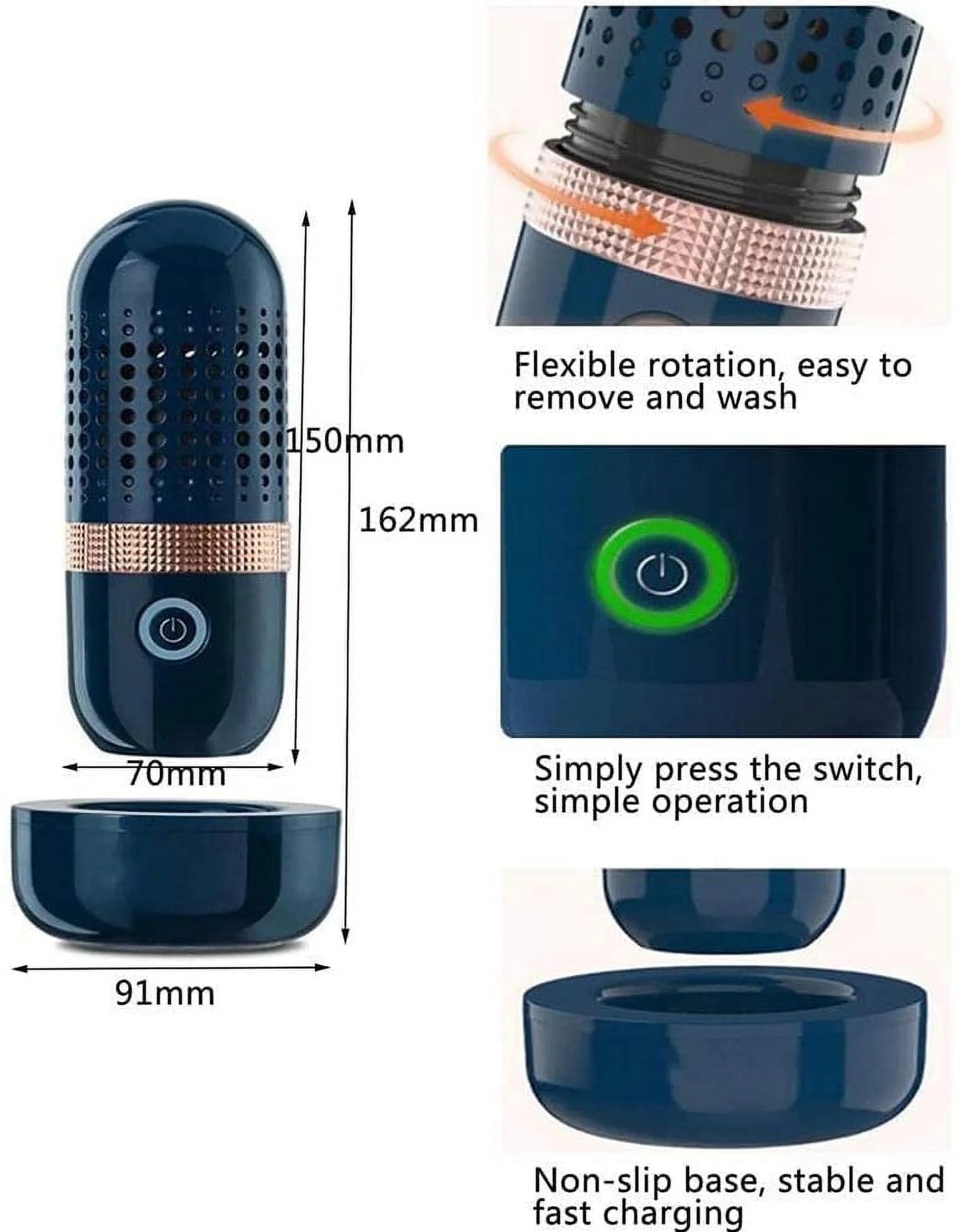 150mm

162mm

70mm

91mm

Flexible rotation, easy to remove and wash

Simply press the switch, simple operation

Non-slip base, stable and fast charging