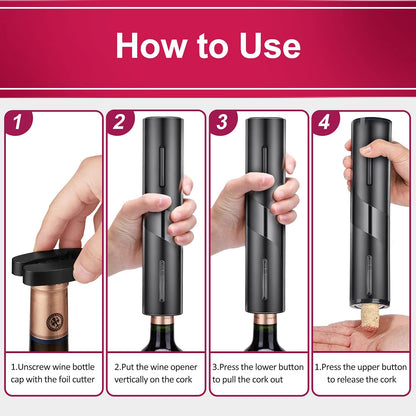 How to Use

1

1.Unscrew wine bottle cap with the foil cutter

2

2.Put the wine opener vertically on the cork

3

3.Press the lower button to pull the cork out

4

1.Press the upper button to release the cork